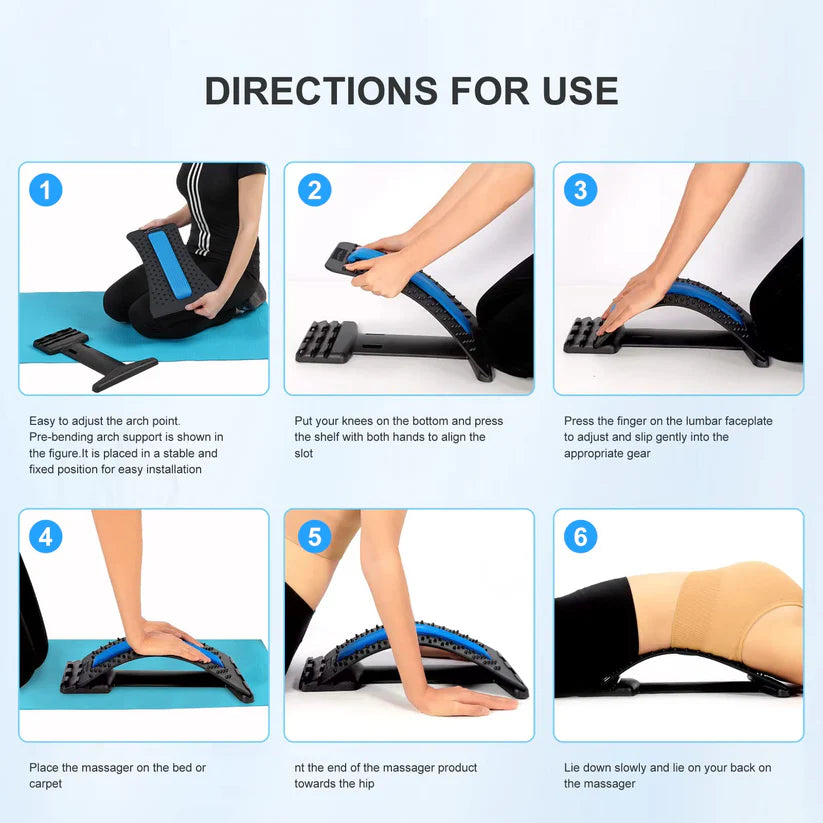 DIRECTIONS FOR USE

1

Easy to adjust the arch point. Pre-bending arch support is shown in the figure.It is placed in a stable and fixed position for easy installation

2

Put your knees on the bottom and press the shelf with both hands to align the slot

3

Press the finger on the lumbar faceplate to adjust and slip gently into the appropriate gear

4

Place the massager on the bed or carpet

5

nt the end of the massager product towards the hip

6

Lie down slowly and lie on your back on the massager